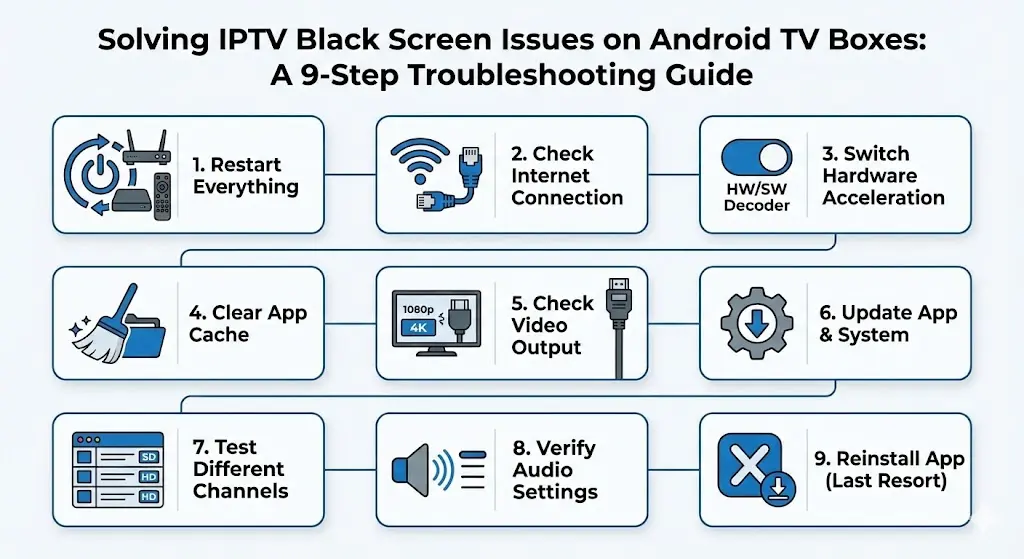 Solving IPTV Black Screen Issues on Android TV Boxes: A 9-Step Troubleshooting Guide

1. Restart Everything

2. Check Internet Connection

HW/SW Decoder

3. Switch Hardware Acceleration

4. Clear App Cache

1080p

4K

5. Check Video Output

6. Update App & System

SD

HD

HD

7. Test Different Channels

8. Verify Audio Settings

9. Reinstall App (Last Resort)